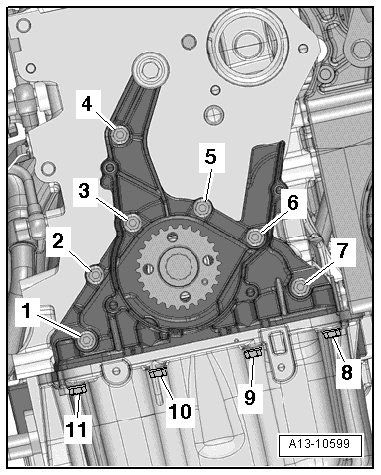 4
5
3
6
2
7
1
8
9
10
11
A13-10599