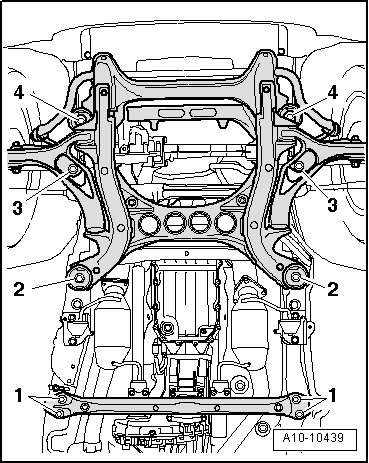 4
4
3
3
2
2
1
1
A10-10439