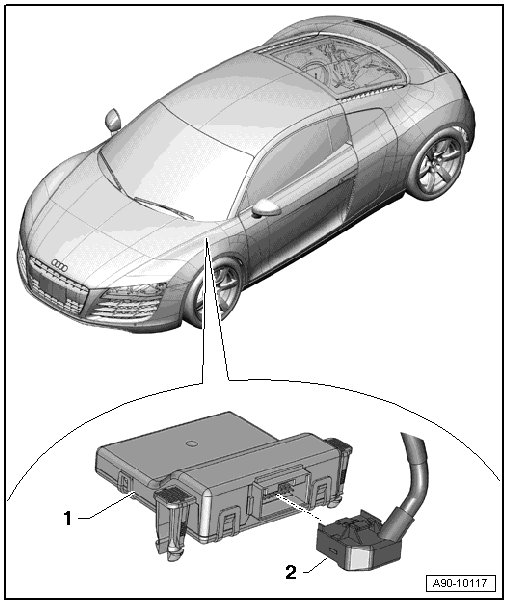 1

2

A90-10117