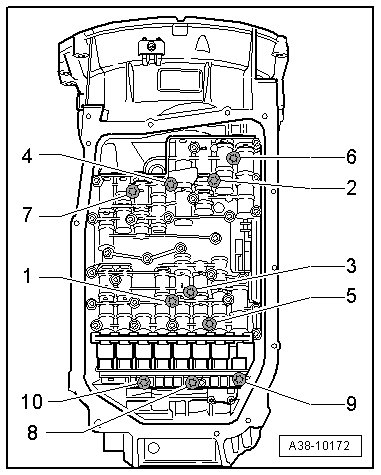 4
6
2
7
3
1
5
10
9
8
A38-10172