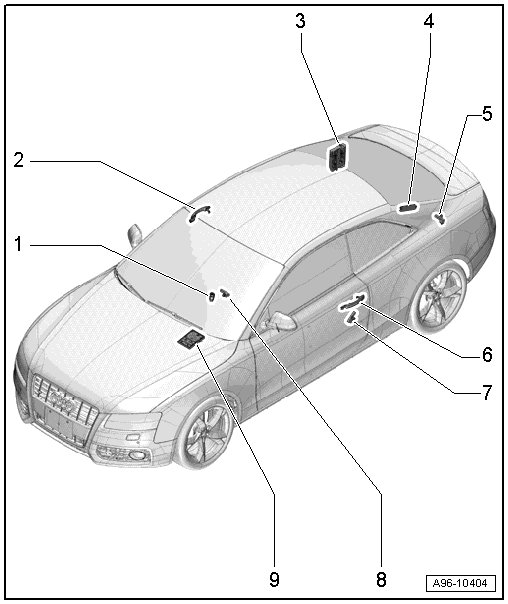 3
4
5
2
1
6
7
9
8
A96-10404