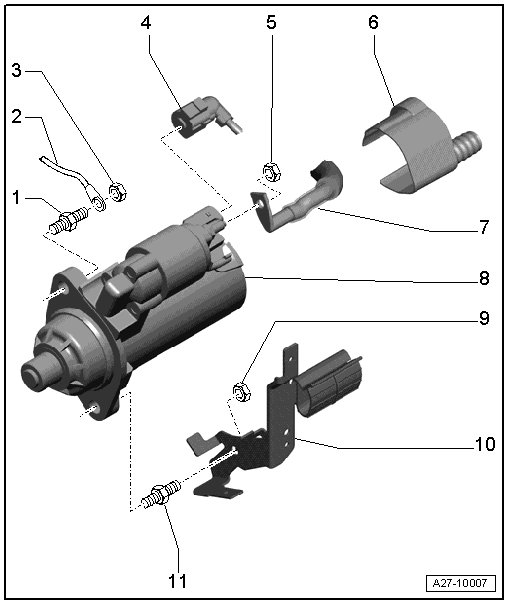 4
5
6
3
2
1
7
8
9
10
11
A27-10007