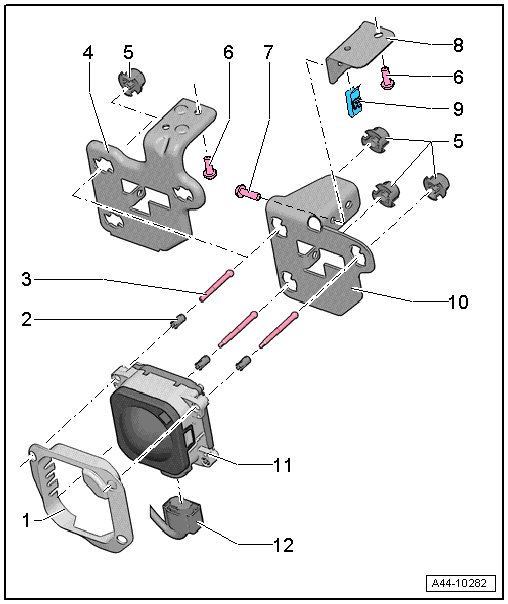 4
5
6
7
8
6
9
5
3
2
10
11
1
12
A44-10282