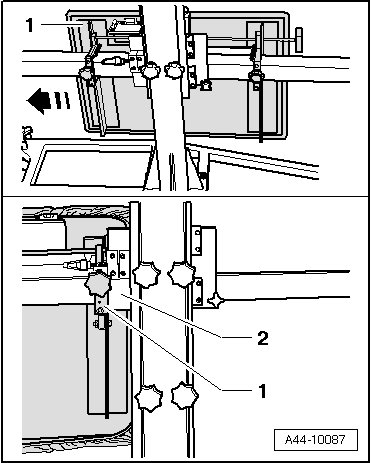 1

2

1

A44-10087