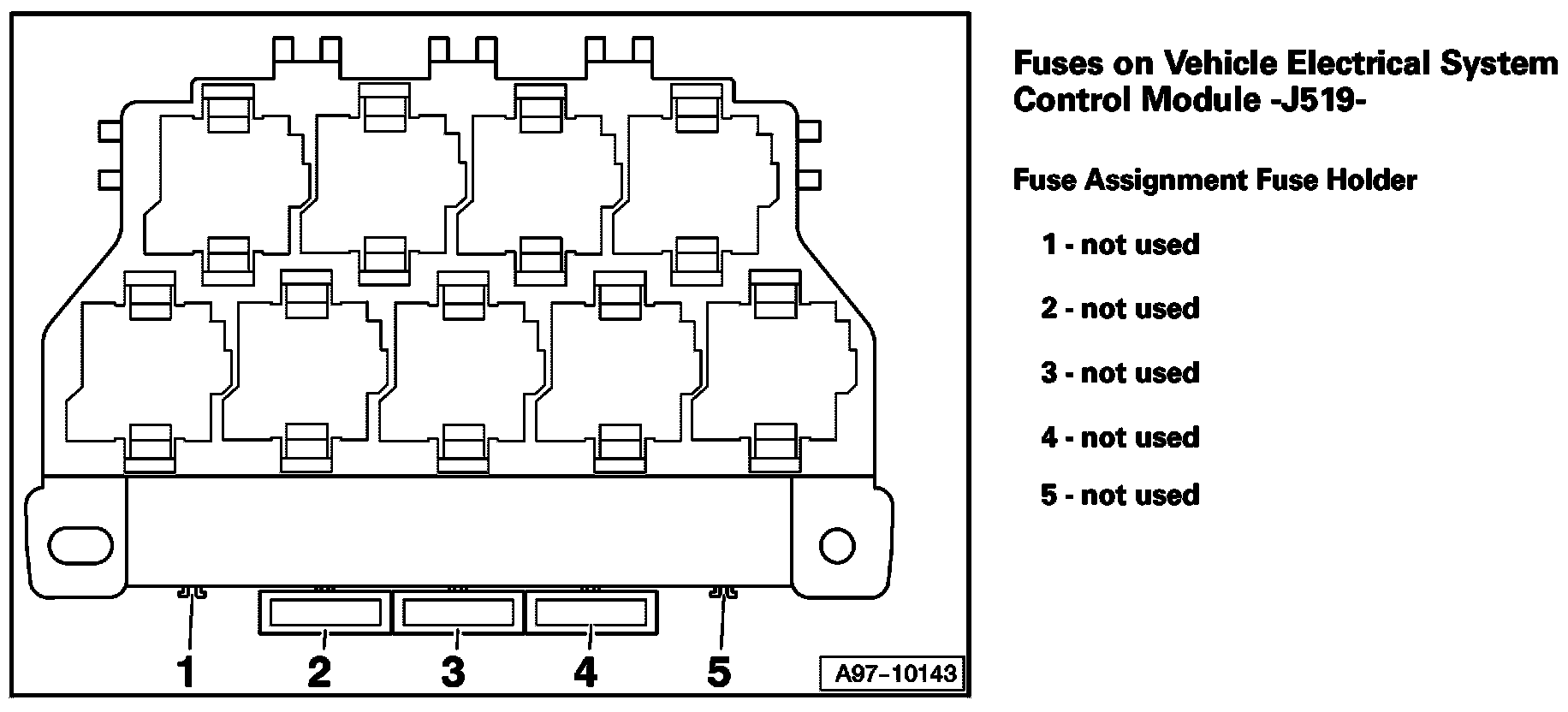 1
2
3
4
5
A97–10143

Fuses on Vehicle Electrical System Control Module -J519-

Fuse Assignment Fuse Holder

1 - not used

2 - not used

3 - not used

4 - not used

5 - not used