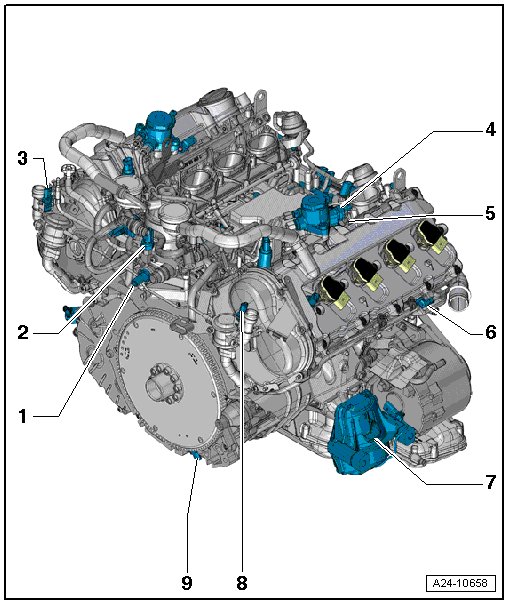 3
4
5
2
6
1
7
9
8
A24-10658