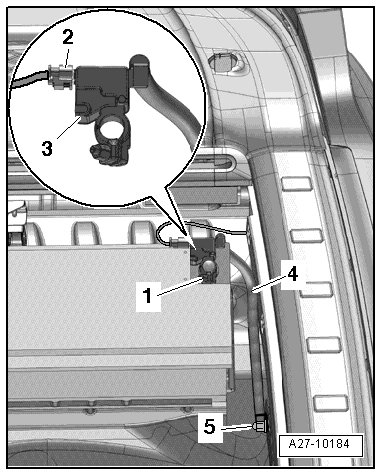 2
3
1
4
5
A27-10184