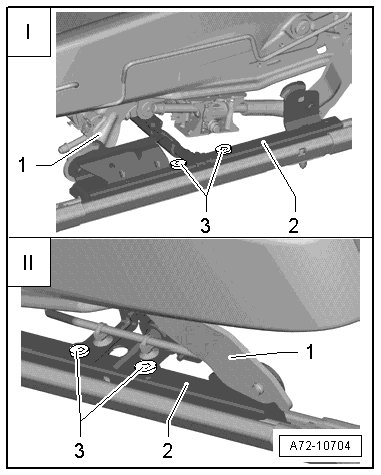 I

1

3

2

II

1

3

2

A72-10704