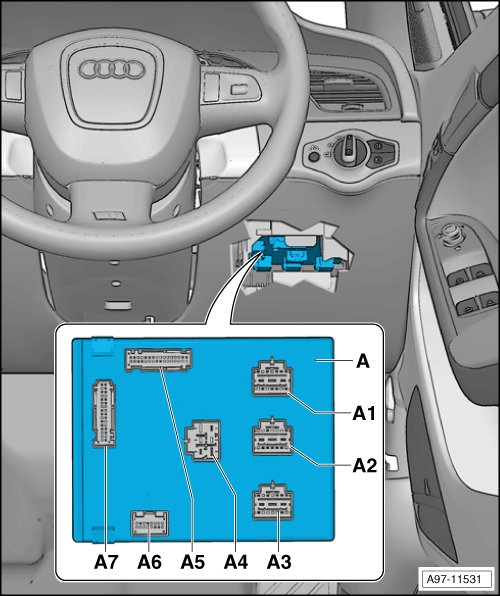 A
A1
A2
A7
A6
A5
A4
A3
A97-11531