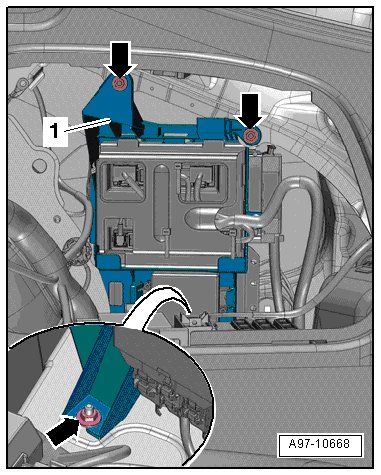 1

A97-10668