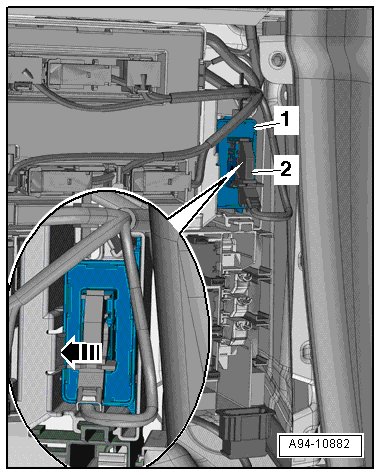 1
2
A94-10882