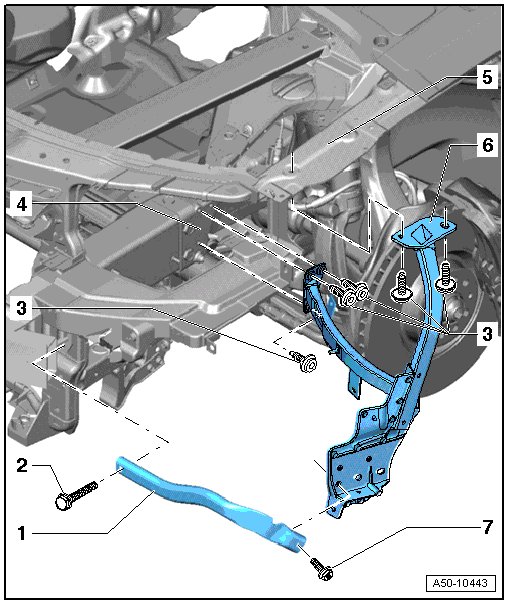 5
6
4
3
3
2
1
7
A50-10443