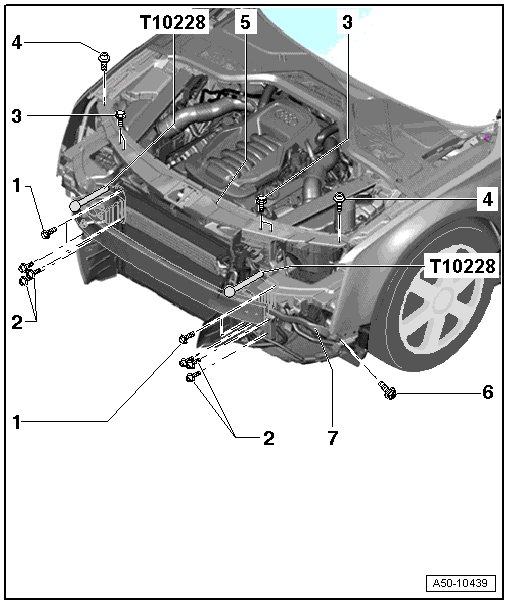 T10228
5
3
4
3
1
4
T10228
2
6
1
2
7
A50-10439