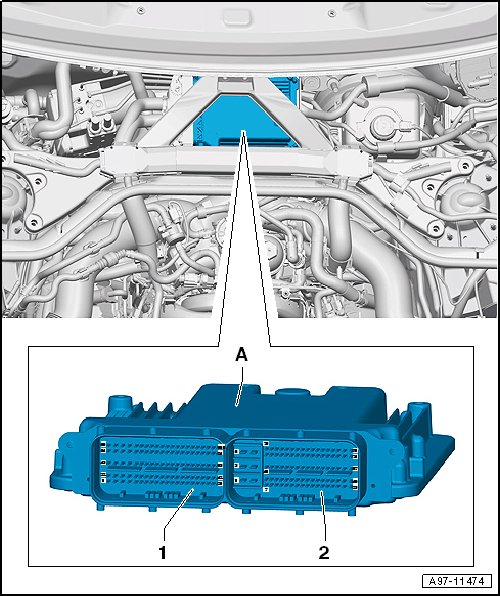 A

1

2

A97-11474