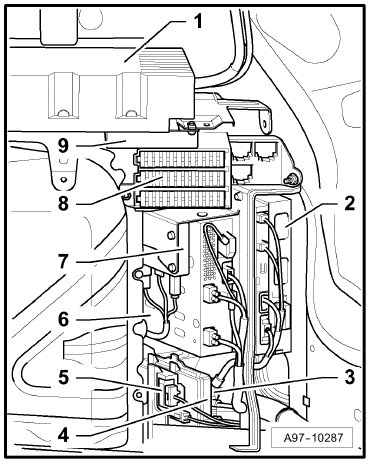 1
9
8
2
7
6
5
3
4
A97-10287