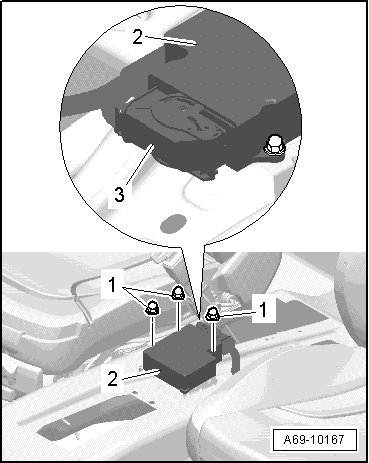 2

3

1

1

2

A69-10167