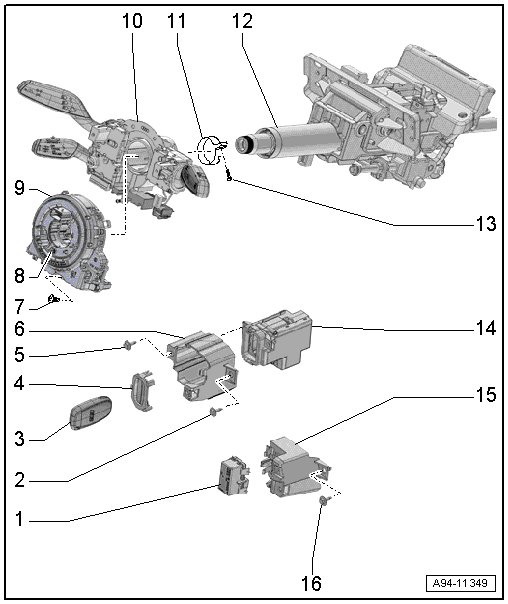 10
11
12
9
13
8
7
6
14
5
4
15
3
2
1
16
A94-11349