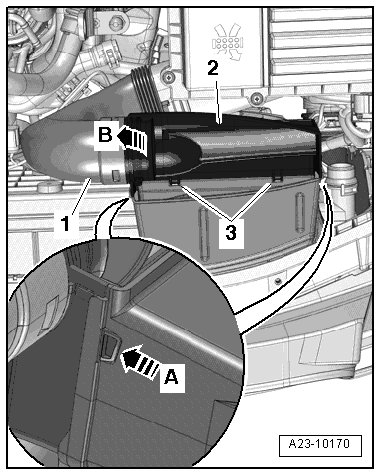 2
B
1
3
A
A23-10170