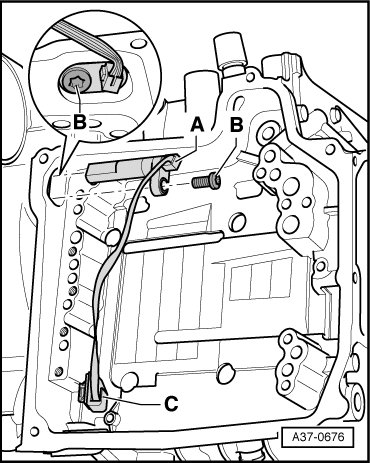 B
A
B
C
A37-0676