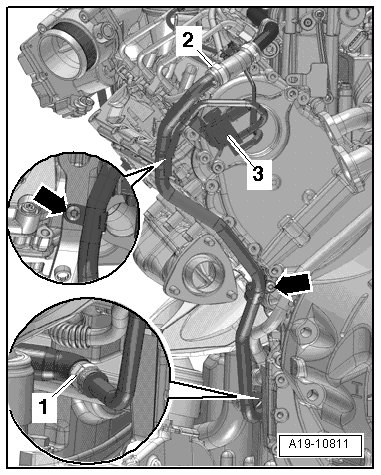 2
3
1
A19-10811