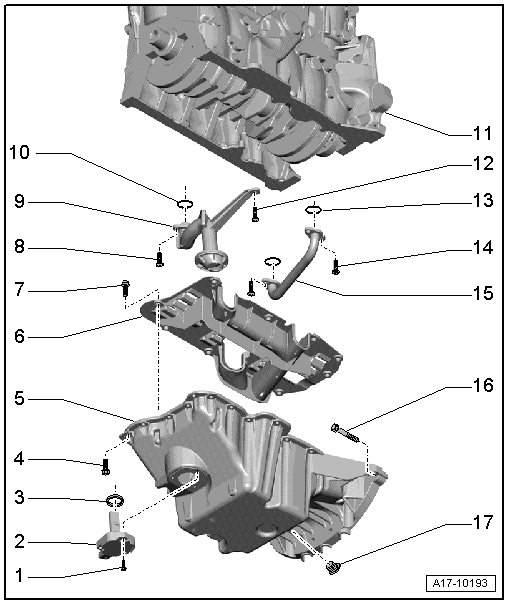 10
9
8
7
6
5
4
3
2
1
11
12
13
14
15
16
17
A17-10193