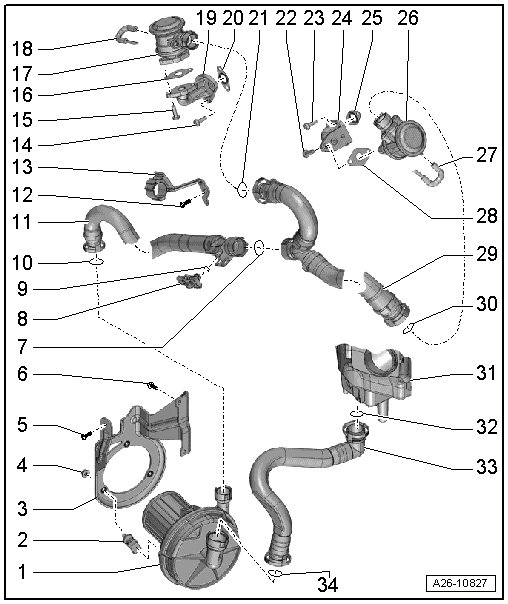 19 20 21 22 23 24 25 26
18
17
16
15
14
13
12
11
10
9
8
7
6
5
4
3
2
1
27
28
29
30
31
32
33
34
A26-10827