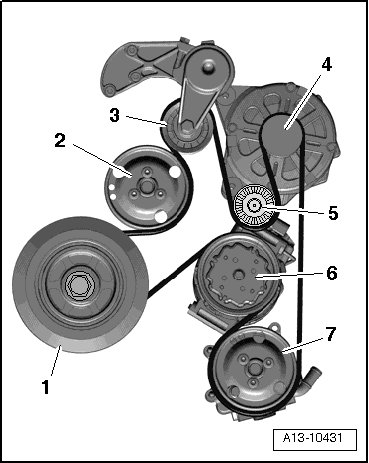 4
3
2
5
6
7
1
A13-10431