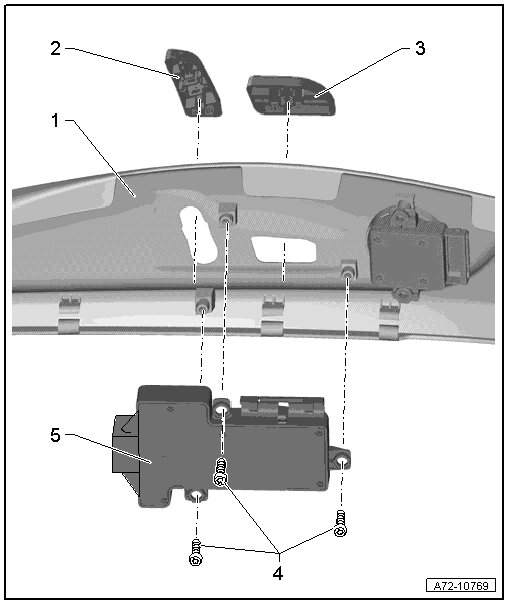 2
3
1
5
4
A72-10769