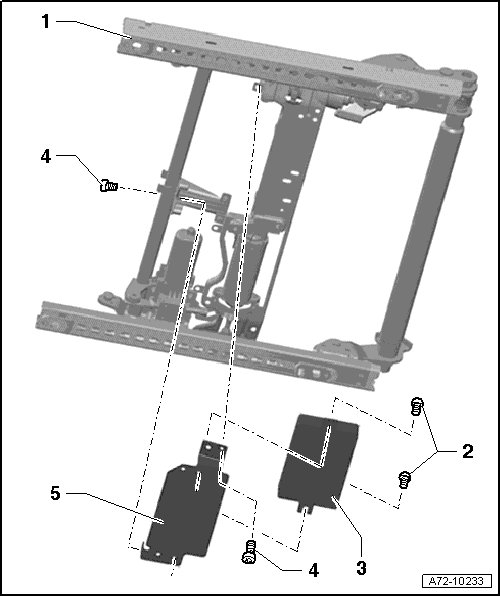 1
4
2
5
4
3
A72-10233