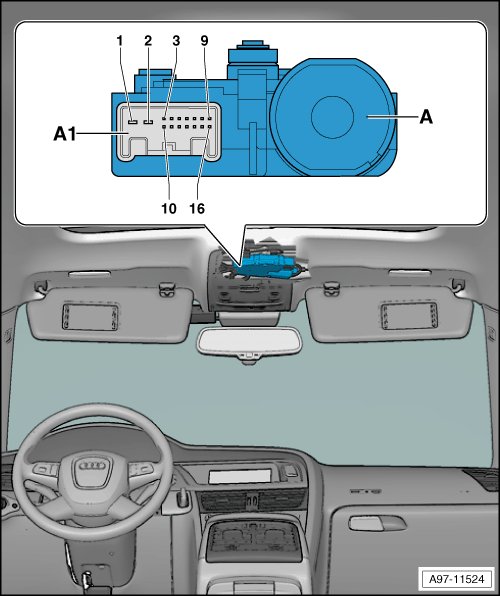 1 2 3 9

A1

A

10 16

A97-11524