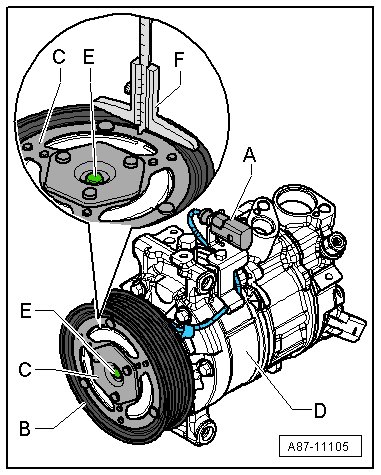 C
E
F
A
E
C
B
D
A87-11105