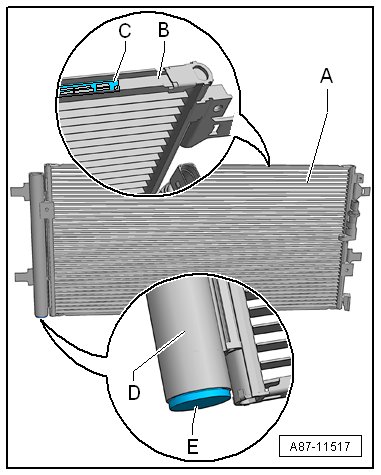 C
B
A
D
E
A87-11517