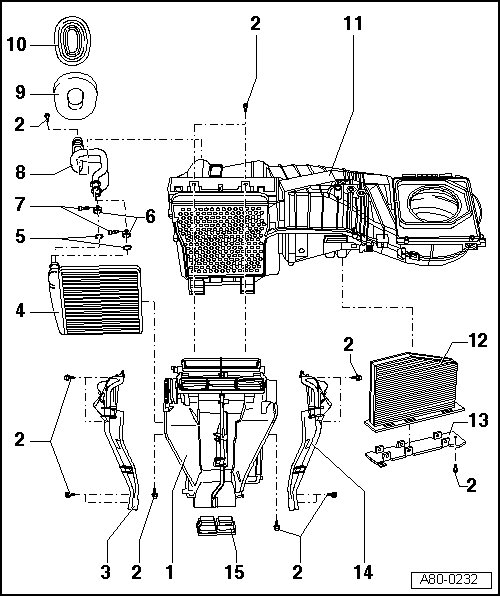 10
9
2
8
7
6
5
4
2
11
2
12
13
2
2
3
2
1
15
2
14
A80-0232