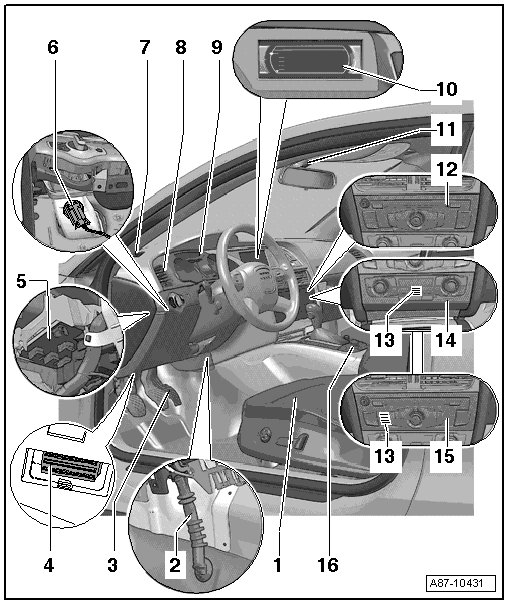 6
7
8
9
10
11
12
5
13
14
13
15
4
3
2
1
16
A87-10431