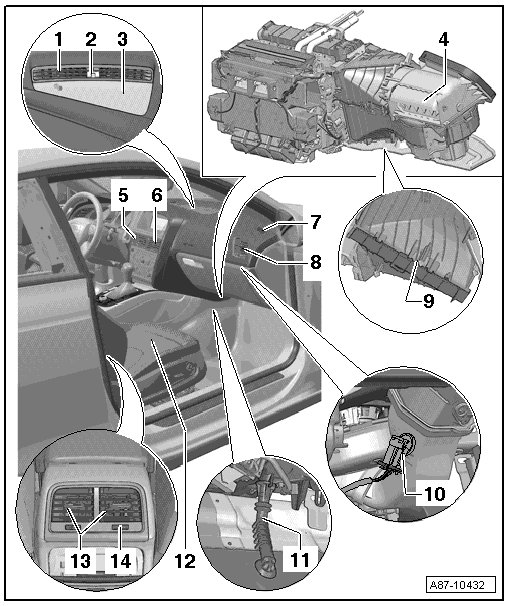 1
2
3
4
5
6
7
8
9
10
11
12
13
14
A87-10432