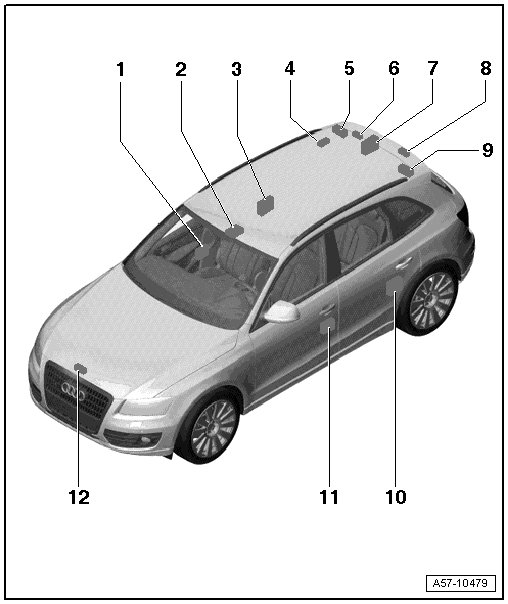 1
2
3
4
5
6
7
8
9
12
11
10
A57-10479