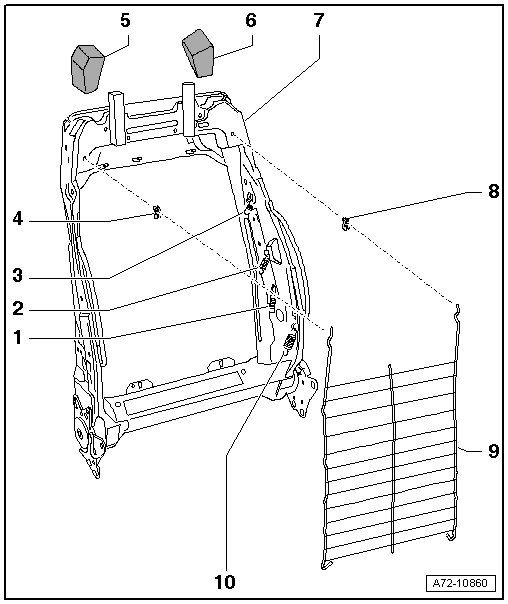 5
6
7
8
4
3
2
1
9
10
A72-10860