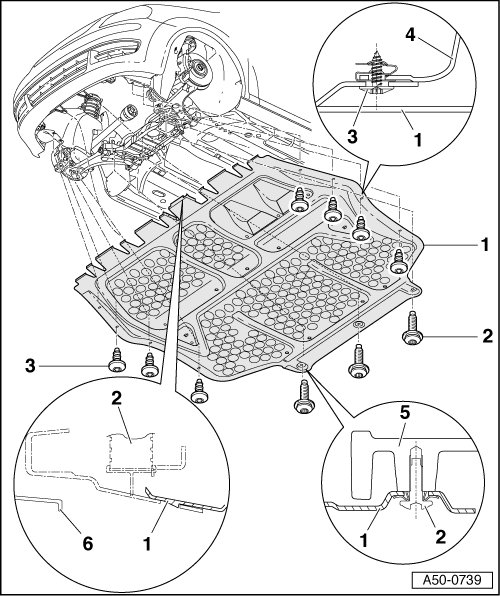 4
3
1
1
2
3
2
6
1
5
1
2
A50-0739