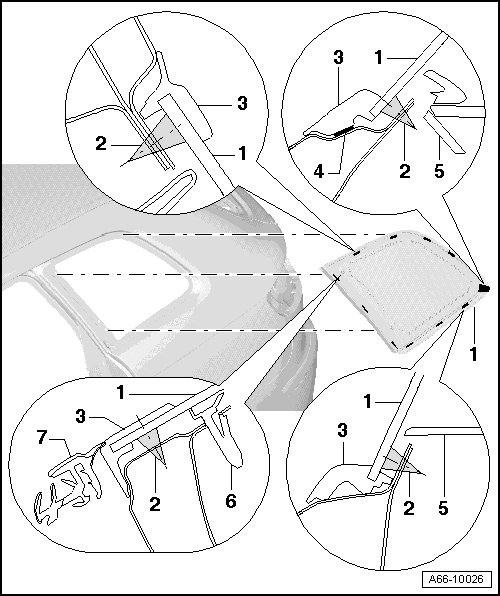 3
2
1
3
1
4
2
5
1
1
3
7
2
6
1
3
2
5
A66-10026