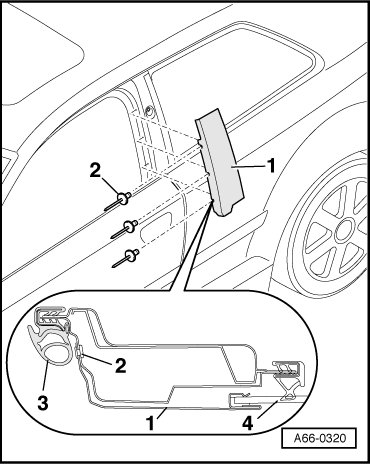 2
1
2
3
1
4
A66-0320