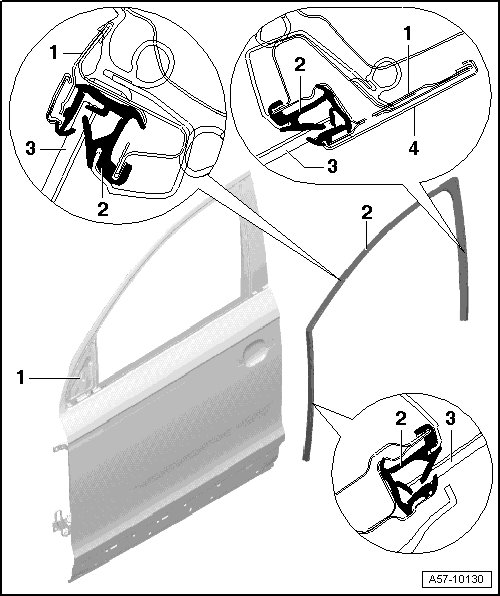 1
3
2
2
1
4
3
2
1
2
3
A57-10130