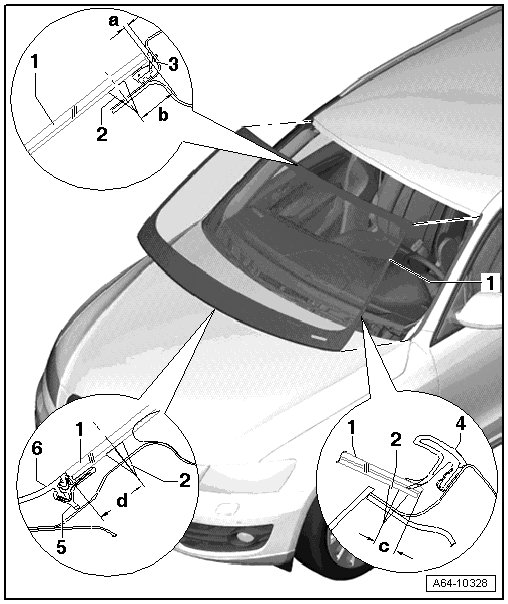 a
1
3
2
b
1
1
6
2
d
5
1
2
4
c
A64-10328