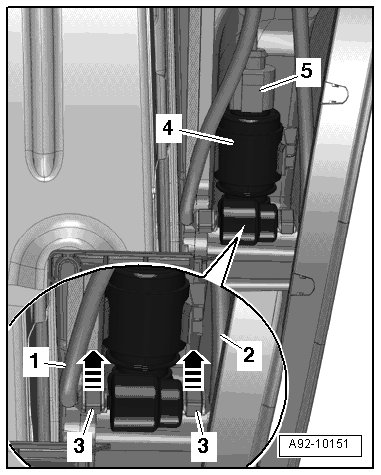 5
4
1
2
3
3
A92-10151