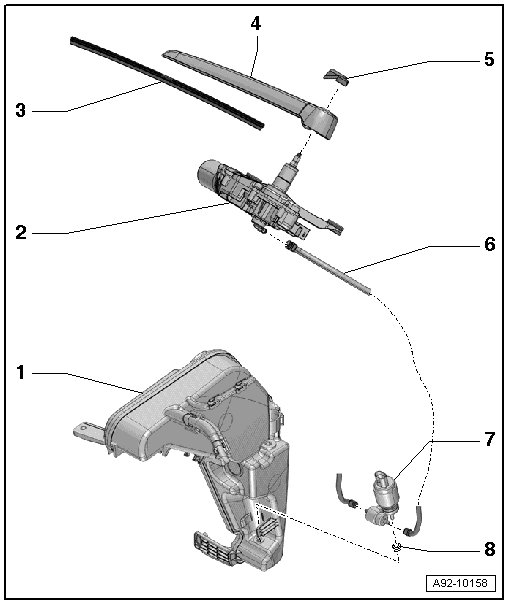 4
5
3
2
6
1
7
8
A92-10158