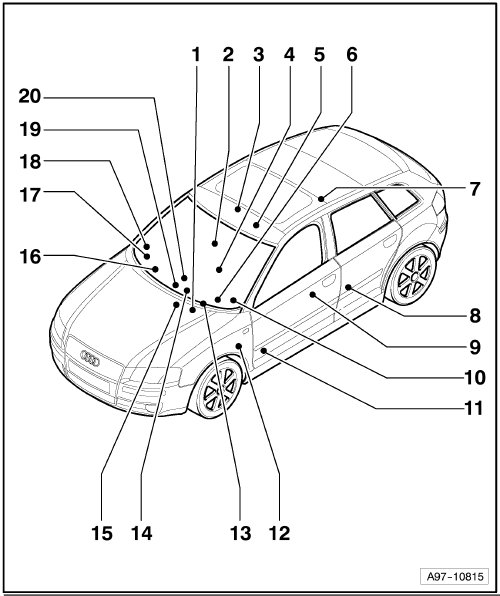 1 2 3 4 5 6

20
19
18
17
16

7
8
9
10
11

15 14 13 12

A97-10815