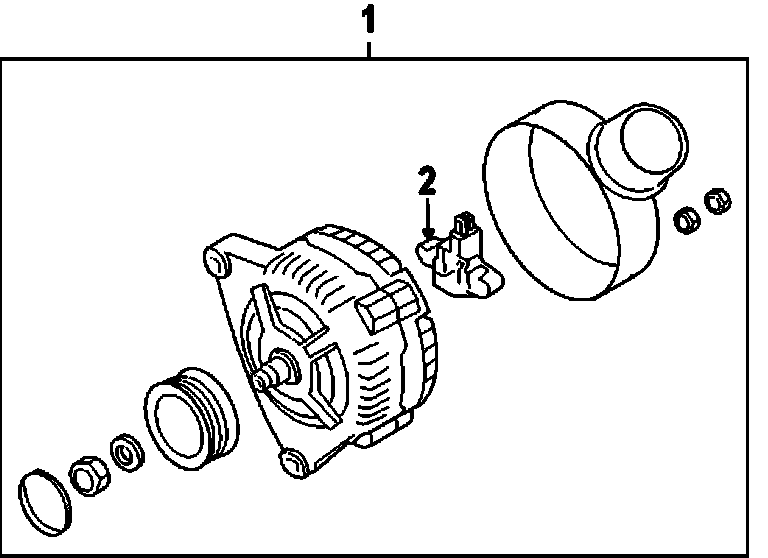 1

2