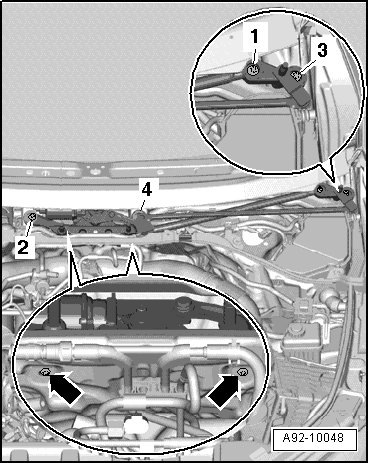 1
3
4
2
A92-10048