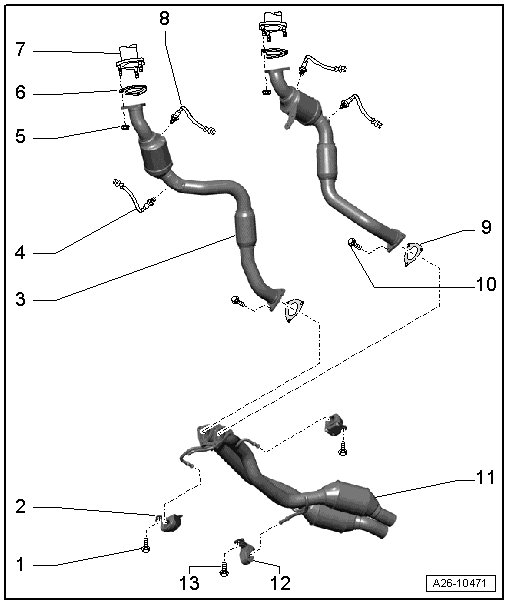 7
8
6
5
4
3
9
10
11
2
1
13
12
A26-10471