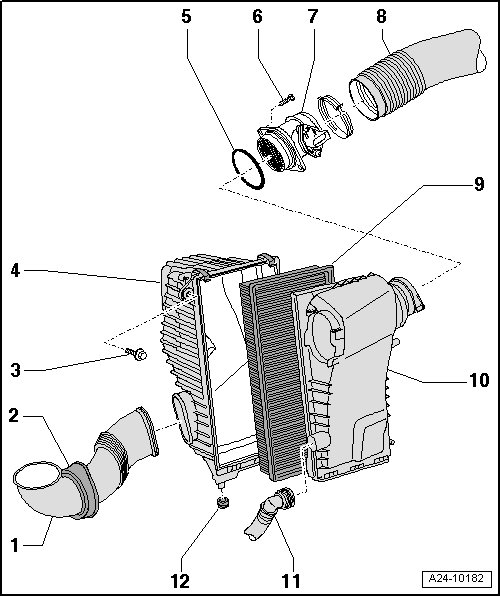 5
6
7
8
9
4
3
10
2
1
12
11
A24-10182