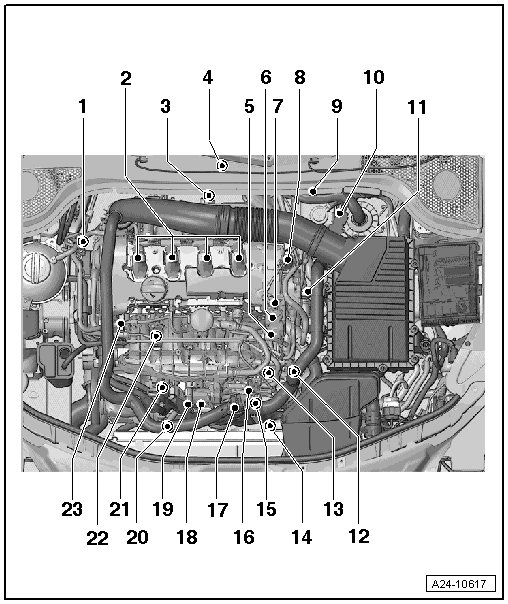 1
2
3
4
5
6
7
8
9
10
11
23
22
21
20
19
18
17
16
15
14
13
12
A24-10617